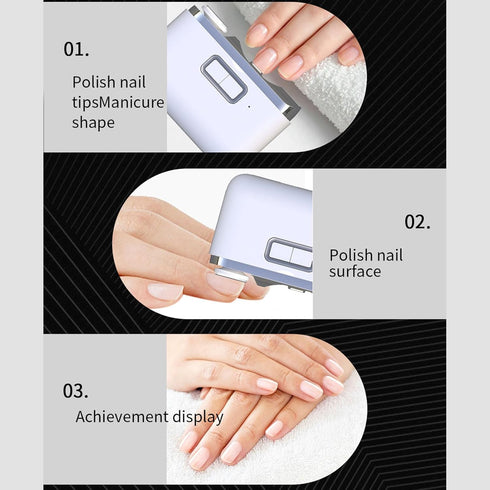 01.

Polish nail tipsManicure shape

02.

Polish nail surface

03.

Achievement display