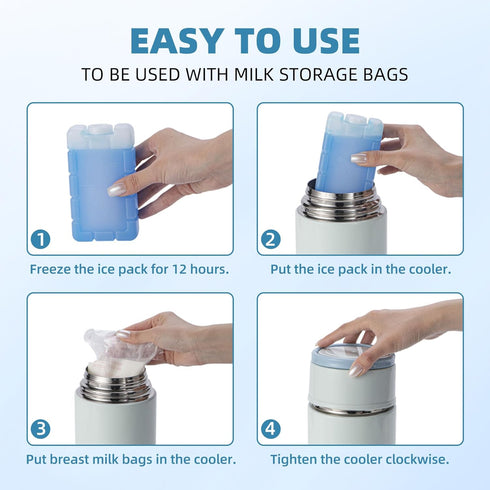 EASY TO USE

TO BE USED WITH MILK STORAGE BAGS

1

Freeze the ice pack for 12 hours.

2

Put the ice pack in the cooler.

3

Put breast milk bags in the cooler.

4

Tighten the cooler clockwise.