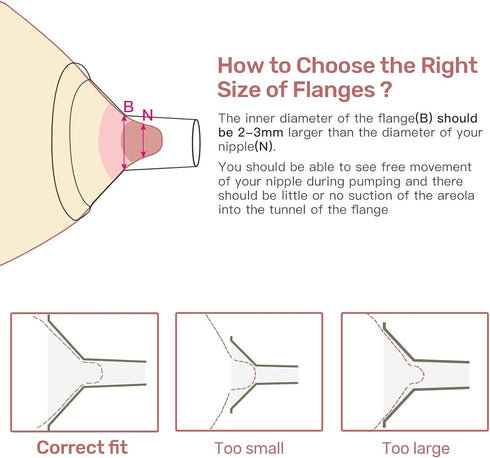 B
N

How to Choose the Right Size of Flanges ?

The inner diameter of the flange(B) should be 2–3mm larger than the diameter of your nipple(N).

You should be able to see free movement of your nipple during pumping and there should be little or no suction of the areola into the tunnel of the flange

Correct fit

Too small

Too large