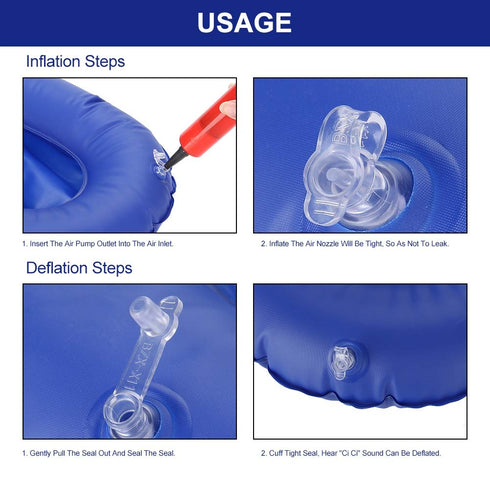 USAGE

Inflation Steps

1. Insert The Air Pump Outlet Into The Air Inlet.

2. Inflate The Air Nozzle Will Be Tight, So As Not To Leak.

Deflation Steps

1. Gently Pull The Seal Out And Seal The Seal.

2. Cuff Tight Seal, Hear "Ci Ci" Sound Can Be Deflated.