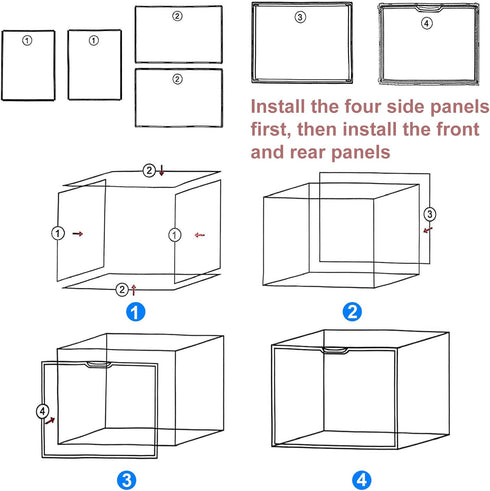 ①
①
②
②
③
④

Install the four side panels first, then install the front and rear panels

②
①
①
②
1

③
2

④
3

4