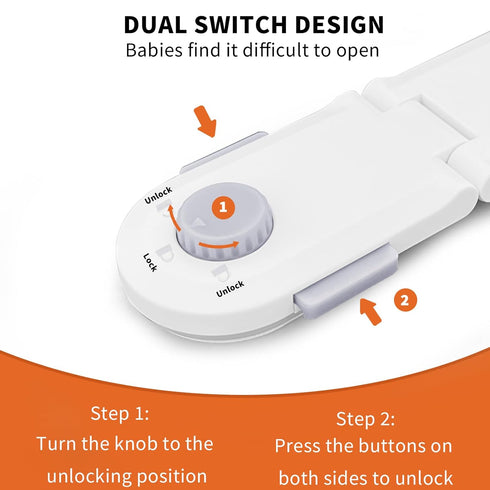 DUAL SWITCH DESIGN
Babies find it difficult to open

Unlock
1
Lock
Unlock
2

Step 1:
Turn the knob to the unlocking position

Step 2:
Press the buttons on both sides to unlock