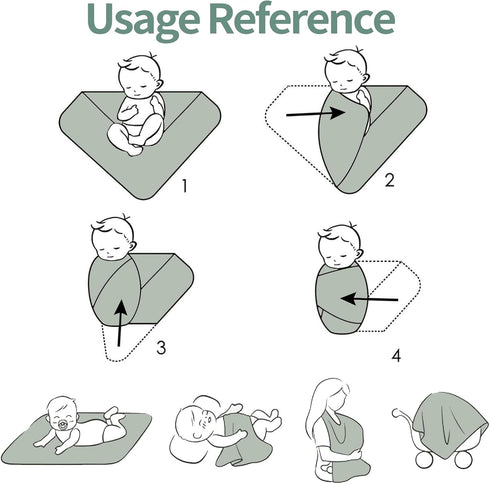 Usage Reference

1

2

3

4