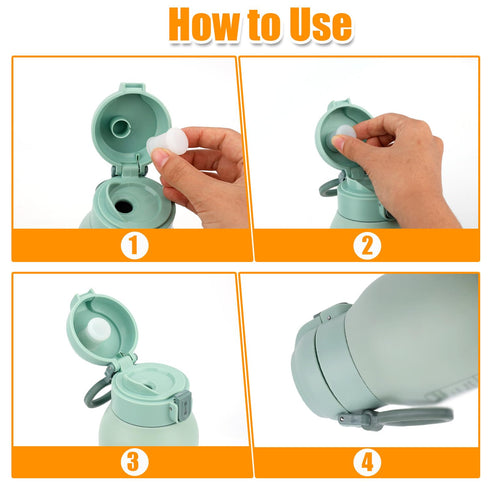 How to Use

1

2

3

4