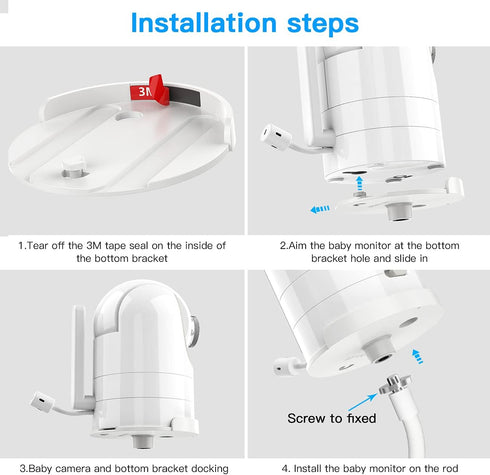 Installation steps

3M

1.Tear off the 3M tape seal on the inside of the bottom bracket

2.Aim the baby monitor at the bottom bracket hole and slide in

3.Baby camera and bottom bracket docking

Screw to fixed

4. Install the baby monitor on the rod