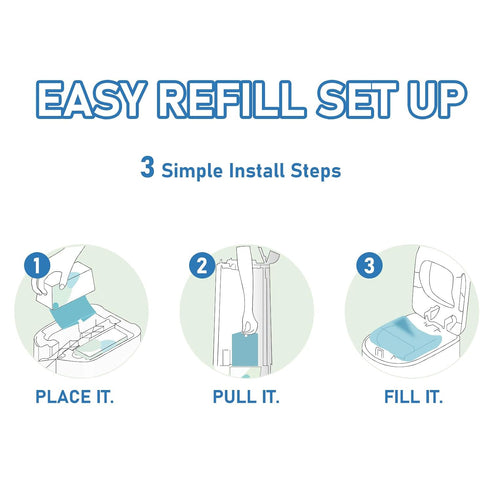 EASY REFILL SET UP

3 Simple Install Steps

1

PLACE IT.

2

PULL IT.

3

FILL IT.