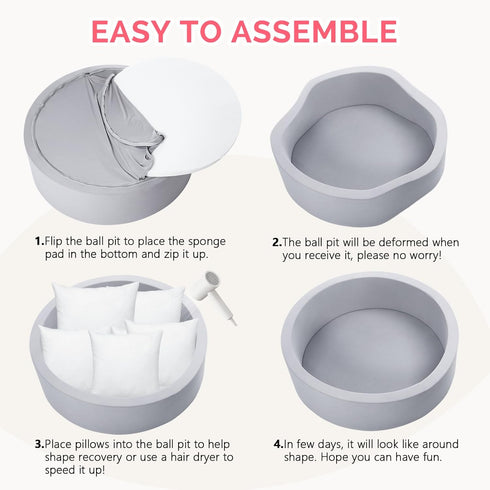 EASY TO ASSEMBLE

1.Flip the ball pit to place the sponge pad in the bottom and zip it up.

2.The ball pit will be deformed when you receive it, please no worry!

3.Place pillows into the ball pit to help shape recovery or use a hair dryer to speed it up!

4.In few days, it will look like around shape. Hope you can have fun.