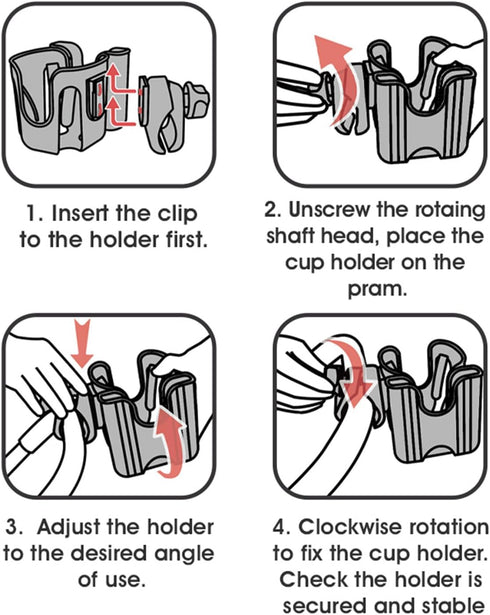 1. Insert the clip to the holder first.

2. Unscrew the rotaing shaft head, place the cup holder on the pram.

3. Adjust the holder to the desired angle of use.

4. Clockwise rotation to fix the cup holder. Check the holder is secured and stable