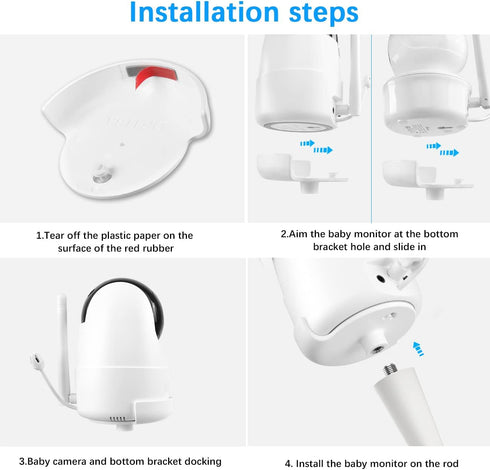 Installation steps

1.Tear off the plastic paper on the surface of the red rubber

2.Aim the baby monitor at the bottom bracket hole and slide in

3.Baby camera and bottom bracket docking

4. Install the baby monitor on the rod