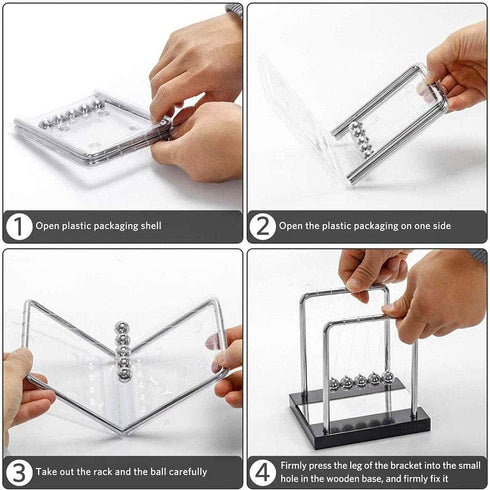 1 Open plastic packaging shell

2 Open the plastic packaging on one side

3 Take out the rack and the ball carefully

4 Firmly press the leg of the bracket into the small hole in the wooden base, and firmly fix it