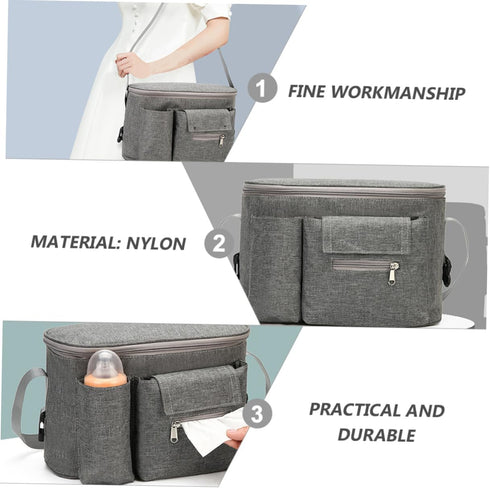 1 FINE WORKMANSHIP

MATERIAL: NYLON 2

3 PRACTICAL AND DURABLE