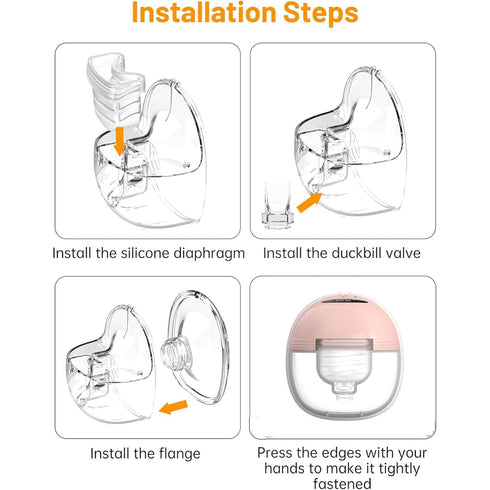 Installation Steps

Install the silicone diaphragm

Install the duckbill valve

Install the flange

Press the edges with your hands to make it tightly fastened