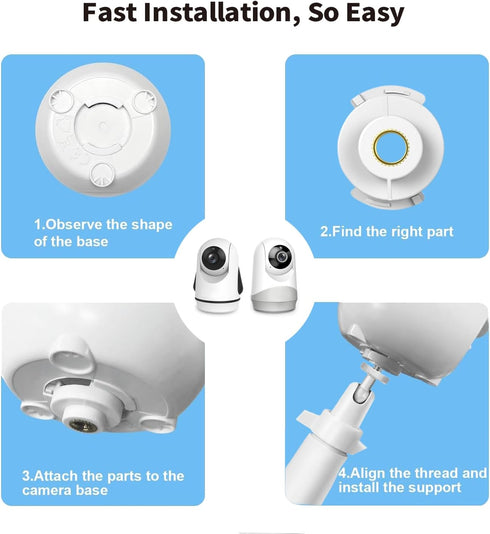 Fast Installation, So Easy

1.Observe the shape of the base

2.Find the right part

3.Attach the parts to the camera base

4.Align the thread and install the support