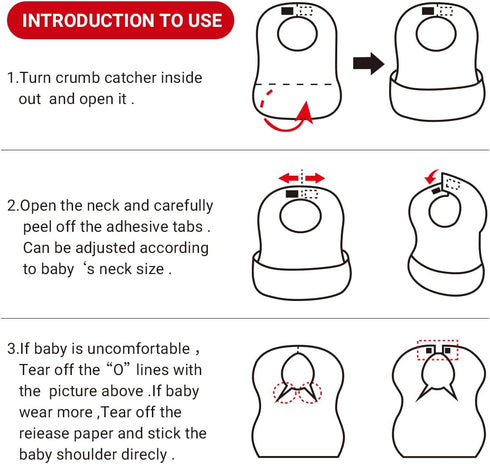 INTRODUCTION TO USE

1.Turn crumb catcher inside out and open it .

2.Open the neck and carefully peel off the adhesive tabs . Can be adjusted according to baby ‘s neck size .

3.If baby is uncomfortable , Tear off the “O” lines with the picture above .If baby wear more ,Tear off the reiease paper and stick the baby shoulder direcly .