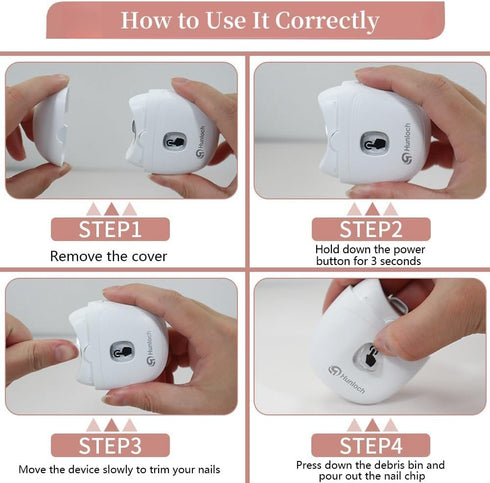 How to Use It Correctly

Hunloch

STEP1

Remove the cover

Hunloch

STEP2

Hold down the power button for 3 seconds

Hunloch

STEP3

Move the device slowly to trim your nails

Hunloch

STEP4

Press down the debris bin and pour out the nail chip