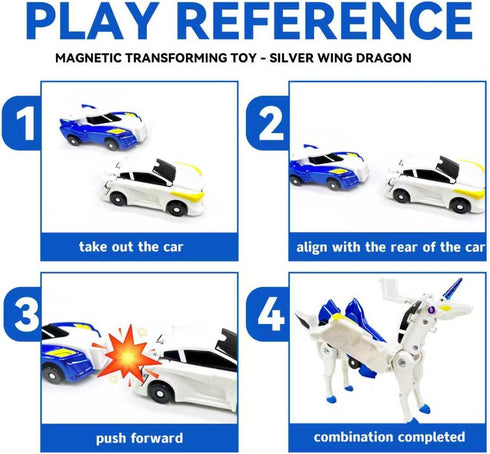 PLAY REFERENCE

MAGNETIC TRANSFORMING TOY - SILVER WING DRAGON

1

take out the car

2

align with the rear of the car

3

push forward

4

combination completed