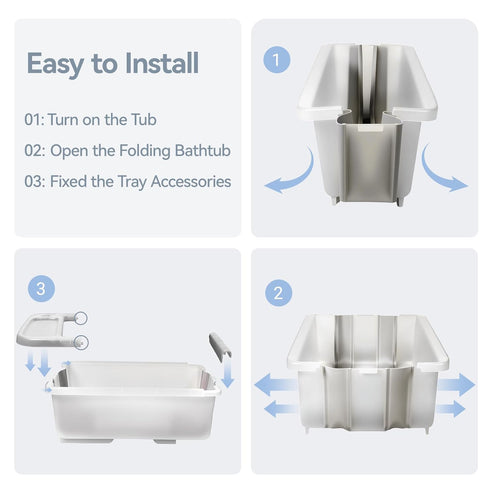 Easy to Install

01: Turn on the Tub

02: Open the Folding Bathtub

03: Fixed the Tray Accessories

1

3

2