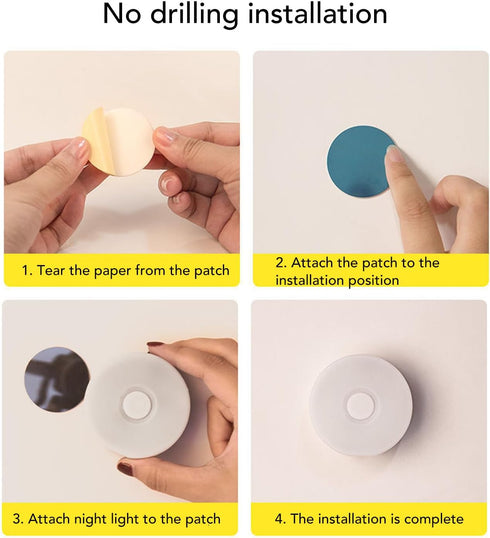 No drilling installation

1. Tear the paper from the patch

2. Attach the patch to the installation position

3. Attach night light to the patch

4. The installation is complete