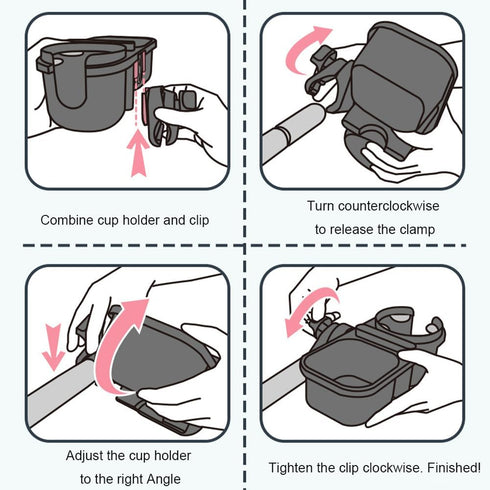 Combine cup holder and clip

Turn counterclockwise to release the clamp

Adjust the cup holder to the right Angle

Tighten the clip clockwise. Finished!