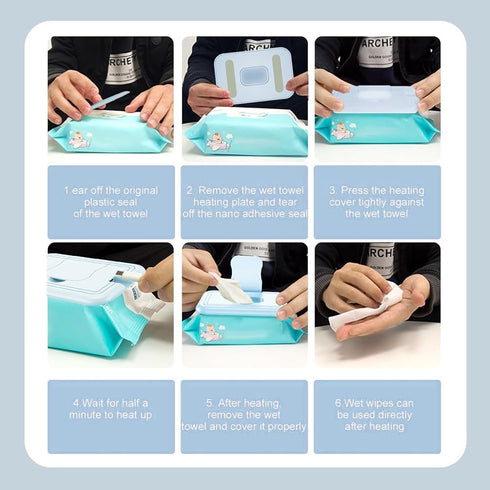 ARCHE

ARCHE

ARCHE

1 ear off the original plastic seal of the wet towel

2. Remove the wet towel heating plate and tear off the nano adhesive seal

3. Press the heating cover tightly against the wet towel

ARCHE

4.Wait for half a minute to heat up

5. After heating, remove the wet towel and cover it properly

6.Wet wipes can be used directly after heating