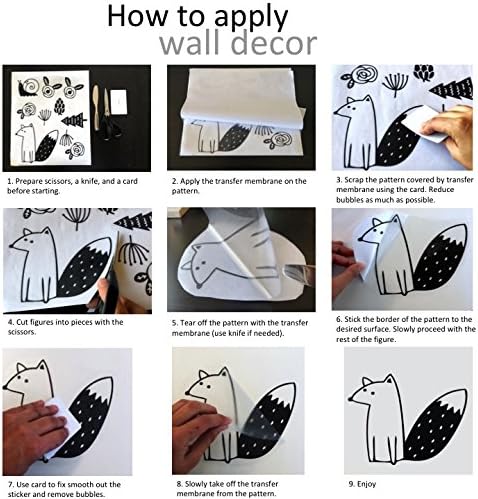 How to apply
wall decor

1. Prepare scissors, a knife, and a card before starting.

2. Apply the transfer membrane on the pattern.

3. Scrap the pattern covered by transfer membrane using the card. Reduce bubbles as much as possible.

4. Cut figures into pieces with the scissors.

5. Tear off the pattern with the transfer membrane (use knife if needed).

6. Stick the border of the pattern to the desired surface. Slowly proceed with the rest of the figure.

7. Use card to fix smooth out the sticker and remove bubbles.

8. Slowly take off the transfer membrane from the pattern.

9. Enjoy