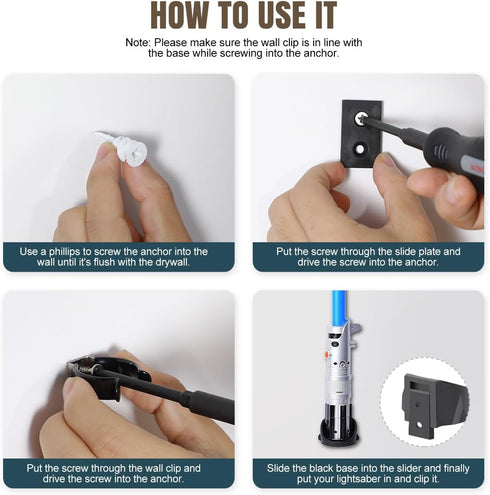 HOW TO USE IT

Note: Please make sure the wall clip is in line with the base while screwing into the anchor.

Use a phillips to screw the anchor into the wall until it's flush with the drywall.

Put the screw through the slide plate and drive the screw into the anchor.

Put the screw through the wall clip and drive the screw into the anchor.

Slide the black base into the slider and finally put your lightsaber in and clip it.