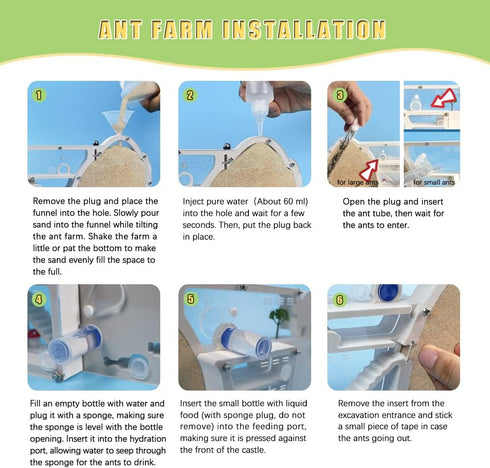 ANT FARM INSTALLATION

1

Remove the plug and place the funnel into the hole. Slowly pour sand into the funnel while tilting the ant farm. Shake the farm a little or pat the bottom to make the sand evenly fill the space to the full.

2

Inject pure water (About 60 ml) into the hole and wait for a few seconds. Then, put the plug back in place.

3

for large ants

for small ants

Open the plug and insert the ant tube, then wait for the ants to enter.

4

Fill an empty bottle with water and plug it with a sponge, making sure the sponge is level with the bottle opening. Insert it into the hydration port, allowing water to seep through the sponge for the ants to drink.

5

Insert the small bottle with liquid food (with sponge plug, do not remove) into the feeding port, making sure it is pressed against the front of the castle.

6

Remove the insert from the excavation entrance and stick a small piece of tape in case the ants going out.