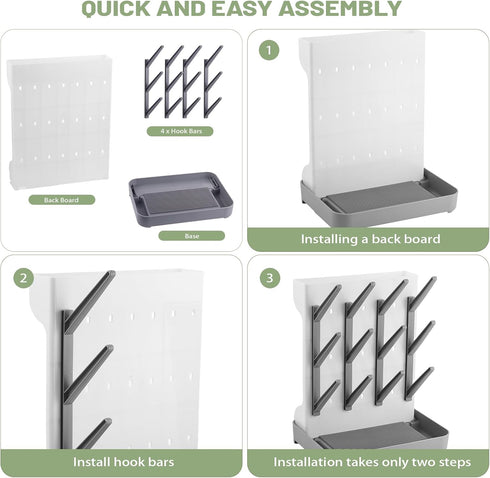 QUICK AND EASY ASSEMBLY

4 x Hook Bars

Back Board

Base

1

Installing a back board

2

Install hook bars

3

Installation takes only two steps