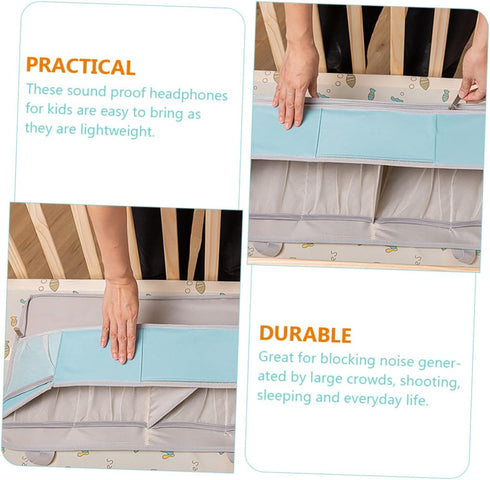 PRACTICAL
These sound proof headphones for kids are easy to bring as they are lightweight.

DURABLE
Great for blocking noise generated by large crowds, shooting, sleeping and everyday life.