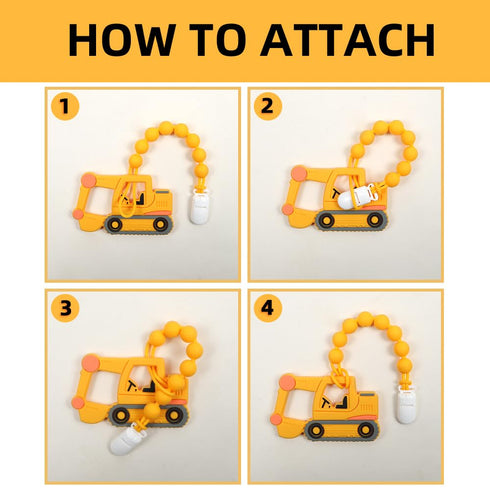 HOW TO ATTACH

1

2

3

4