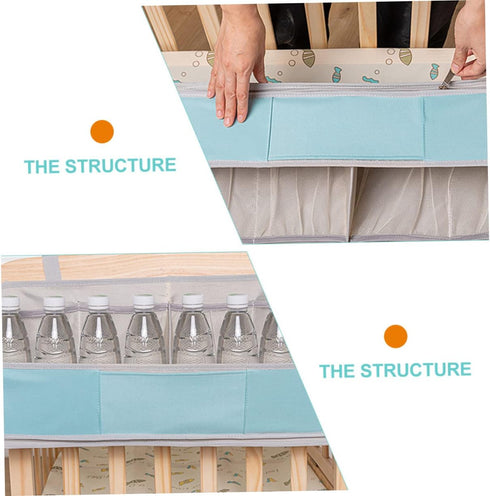 THE STRUCTURE

THE STRUCTURE