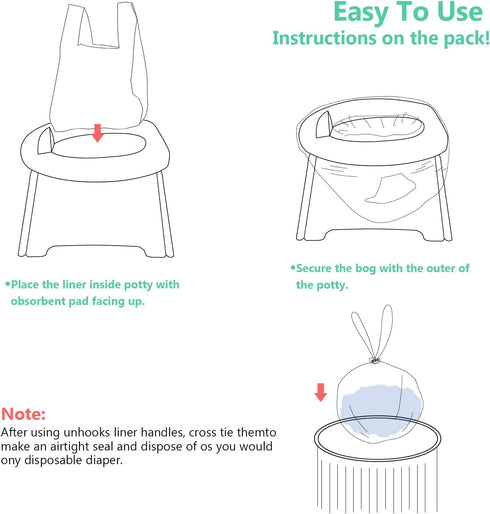 Easy To Use
Instructions on the pack!

•Place the liner inside potty with obsorbent pad facing up.

•Secure the bog with the outer of the potty.

Note:
After using unhooks liner handles, cross tie themto make an airtight seal and dispose of os you would ony disposable diaper.