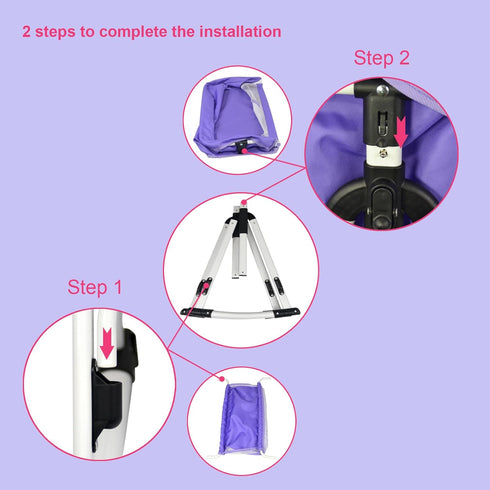 2 steps to complete the installation

Step 2

Step 1