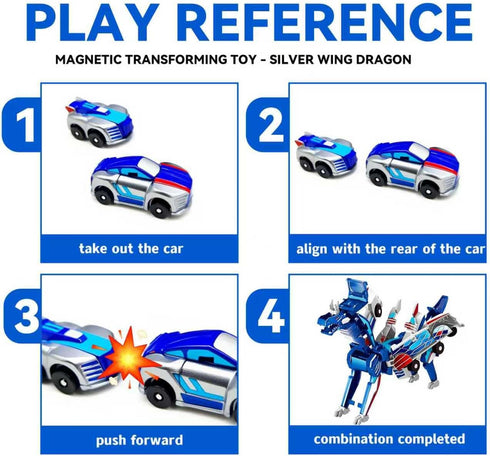 PLAY REFERENCE

MAGNETIC TRANSFORMING TOY - SILVER WING DRAGON

1

take out the car

2

align with the rear of the car

3

push forward

4

combination completed