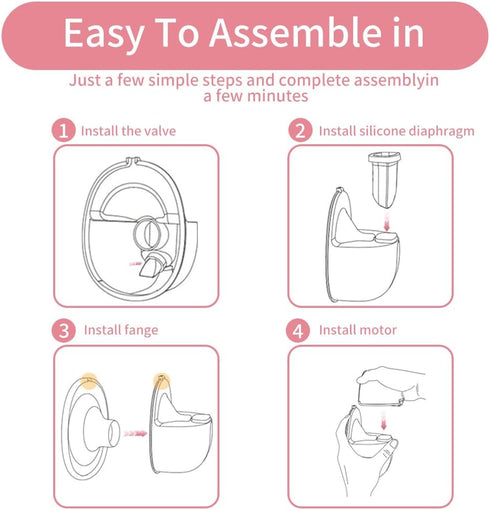 Easy To Assemble in

Just a few simple steps and complete assemblyin a few minutes

1 Install the valve

2 Install silicone diaphragm

3 Install fange

4 Install motor