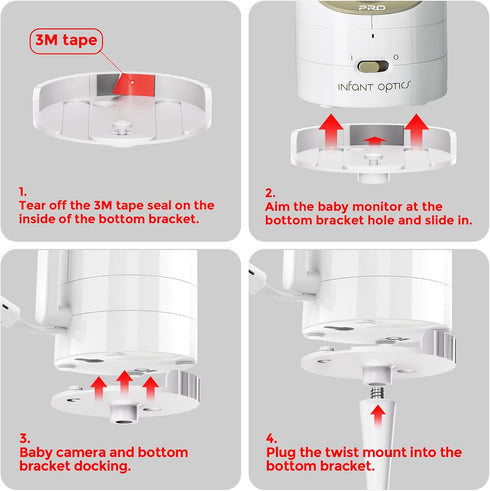 3M tape

1.
Tear off the 3M tape seal on the inside of the bottom bracket.

PRO

I O

INFANT OPTICS

2.
Aim the baby monitor at the bottom bracket hole and slide in.

3.
Baby camera and bottom bracket docking.

4.
Plug the twist mount into the bottom bracket.