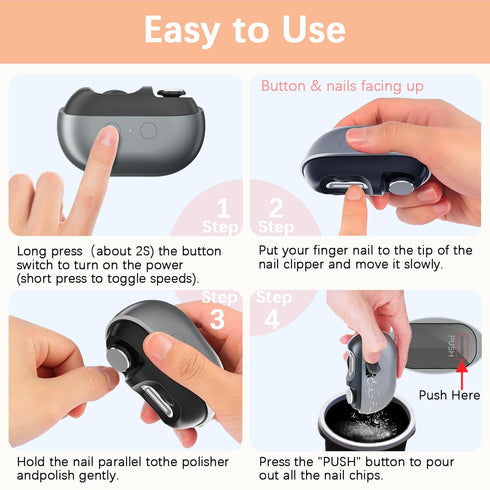 Easy to Use

1
Step

Long press (about 2S) the button switch to turn on the power (short press to toggle speeds).

Button & nails facing up

2
Step

Put your finger nail to the tip of the nail clipper and move it slowly.

Step
3

Hold the nail parallel tothe polisher andpolish gently.

Step
4

PUSH

Push Here

Press the "PUSH" button to pour out all the nail chips.