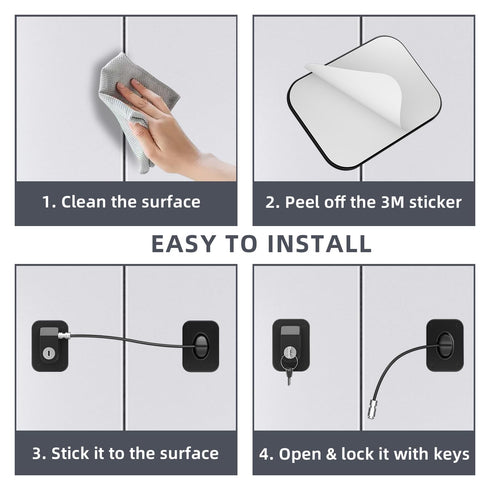 1. Clean the surface

2. Peel off the 3M sticker

EASY TO INSTALL

3. Stick it to the surface

4. Open & lock it with keys