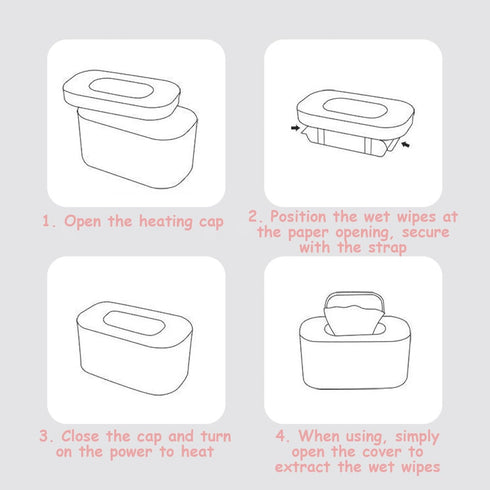 1. Open the heating cap

2. Position the wet wipes at the paper opening, secure with the strap

3. Close the cap and turn on the power to heat

4. When using, simply open the cover to extract the wet wipes