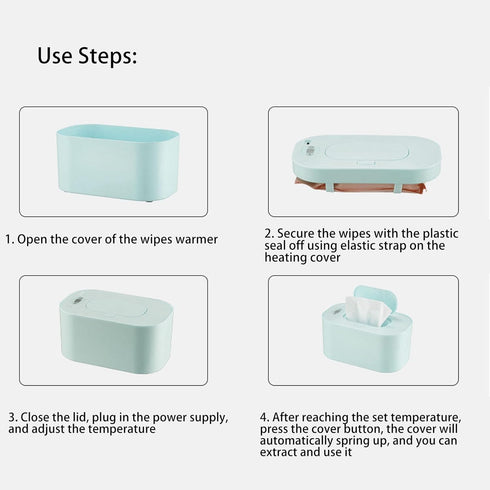 Use Steps:

1. Open the cover of the wipes warmer

2. Secure the wipes with the plastic seal off using elastic strap on the heating cover

3. Close the lid, plug in the power supply, and adjust the temperature

4. After reaching the set temperature, press the cover button, the cover will automatically spring up, and you can extract and use it