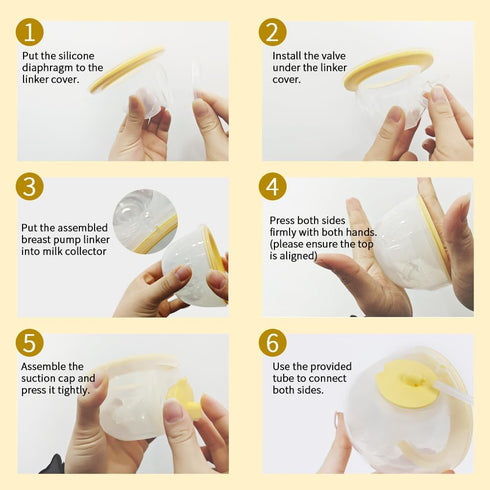 1
Put the silicone diaphragm to the linker cover.

2
Install the valve under the linker cover.

3
Put the assembled breast pump linker into milk collector

4
Press both sides firmly with both hands. (please ensure the top is aligned)

5
Assemble the suction cap and press it tightly.

6
Use the provided tube to connect both sides.