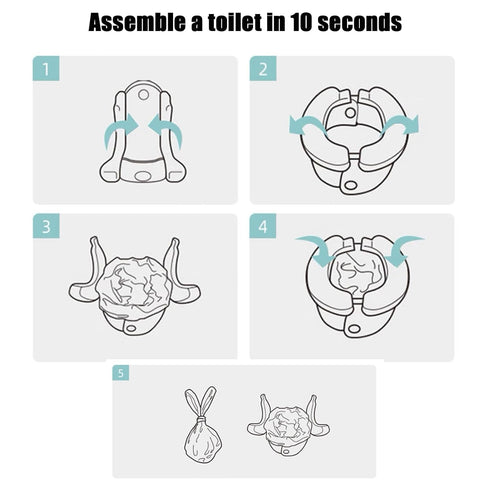 Assemble a toilet in 10 seconds

1

2

3

4

5