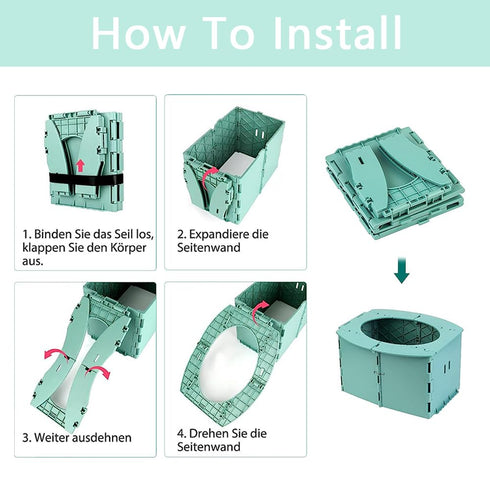 How To Install

1. Binden Sie das Seil los, klappen Sie den Körper aus.

2. Expandiere die Seitenwand

3. Weiter ausdehnen

4. Drehen Sie die Seitenwand