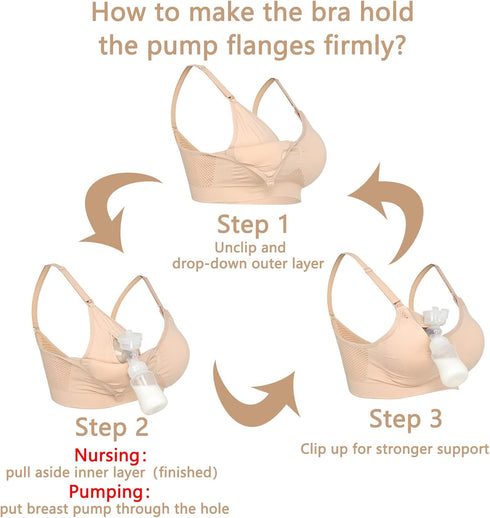 How to make the bra hold the pump flanges firmly?

Step 1
Unclip and drop-down outer layer

Step 2
Nursing:
pull aside inner layer (finished)
Pumping:
put breast pump through the hole

Step 3
Clip up for stronger support