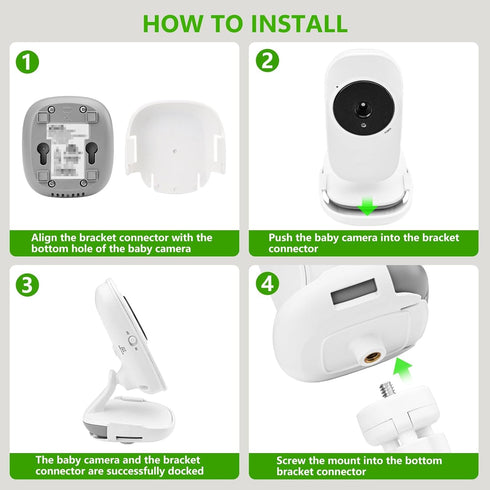 HOW TO INSTALL

1

Align the bracket connector with the bottom hole of the baby camera

2

Push the baby camera into the bracket connector

3

The baby camera and the bracket connector are successfully docked

4

Screw the mount into the bottom bracket connector