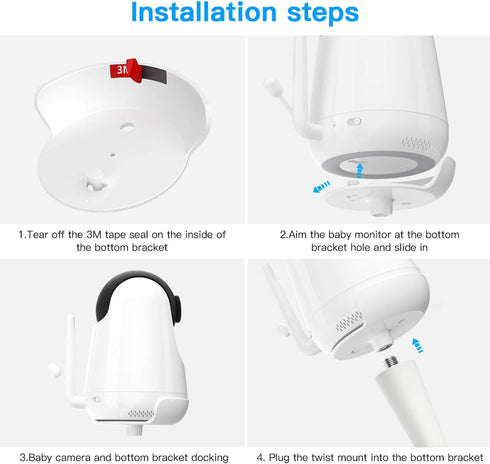 Installation steps

3M

1.Tear off the 3M tape seal on the inside of the bottom bracket

2.Aim the baby monitor at the bottom bracket hole and slide in

3.Baby camera and bottom bracket docking

4. Plug the twist mount into the bottom bracket