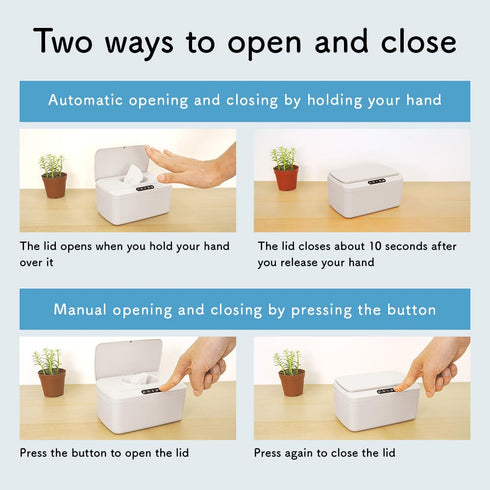 Two ways to open and close

Automatic opening and closing by holding your hand

The lid opens when you hold your hand over it

The lid closes about 10 seconds after you release your hand

Manual opening and closing by pressing the button

Press the button to open the lid

Press again to close the lid