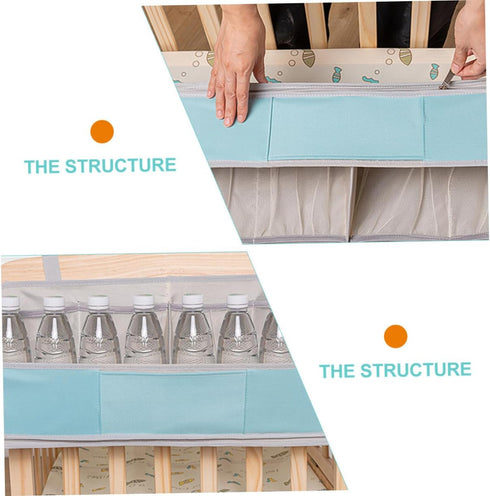 THE STRUCTURE

THE STRUCTURE