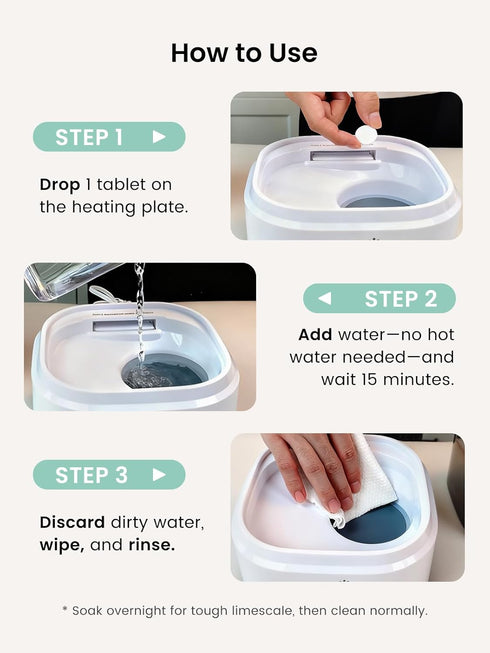 How to Use

STEP 1

Drop 1 tablet on the heating plate.

STEP 2

Add water—no hot water needed—and wait 15 minutes.

STEP 3

Discard dirty water, wipe, and rinse.

* Soak overnight for tough limescale, then clean normally.