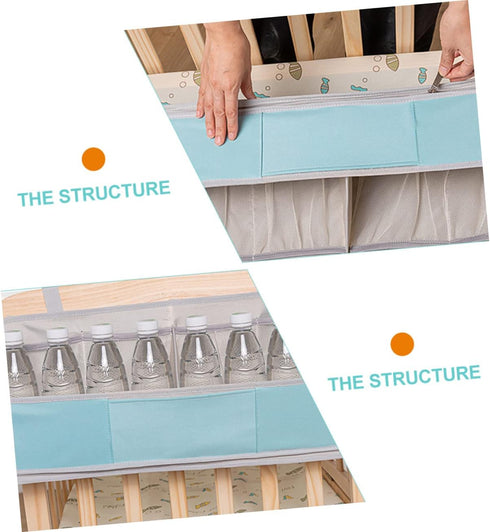 THE STRUCTURE

THE STRUCTURE